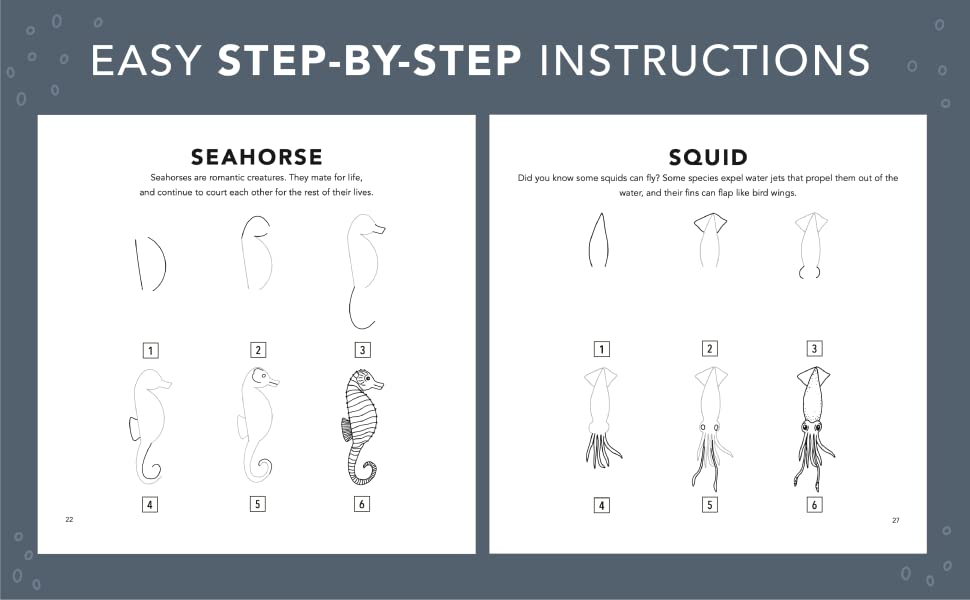 EASY STEP-BY-STEP INSTRUCTIONS

SEAHORSE

Seahorses are romantic creatures. They mate for life, and continue to court each other for the rest of their lives.

1
2
3
4
5
6

22

SQUID

Did you know some squids can fly? Some species expel water jets that propel them out of the water, and their fins can flap like bird wings.

1
2
3
4
5
6

27